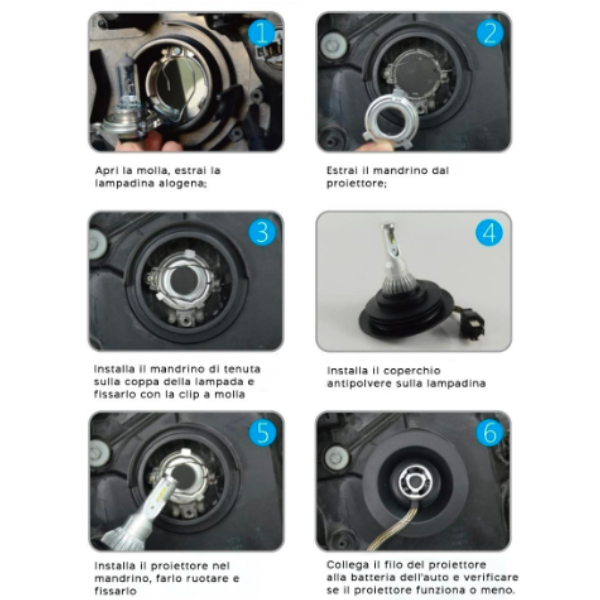 1

Apri la molla, estrai la lampadina alogena;

2

Estrai il mandrino dal proiettore;

3

Installa il mandrino di tenuta sulla coppa della lampada e fissarlo con la clip a molla

4

Installa il coperchio antipolvere sulla lampadina

5

Installa il proiettore nel mandrino, farlo ruotare e fissarlo

6

Collega il filo del proiettore alla batteria dell'auto e verificare se il proiettore funziona o meno.