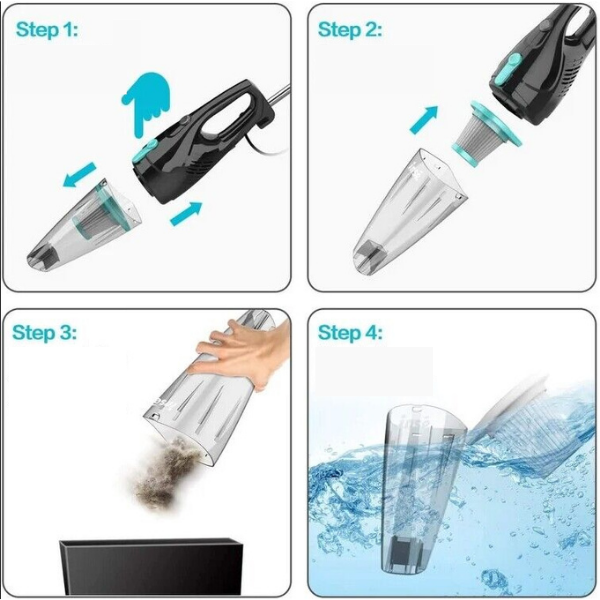 Step 1:

Step 2:

Step 3:

Step 4: