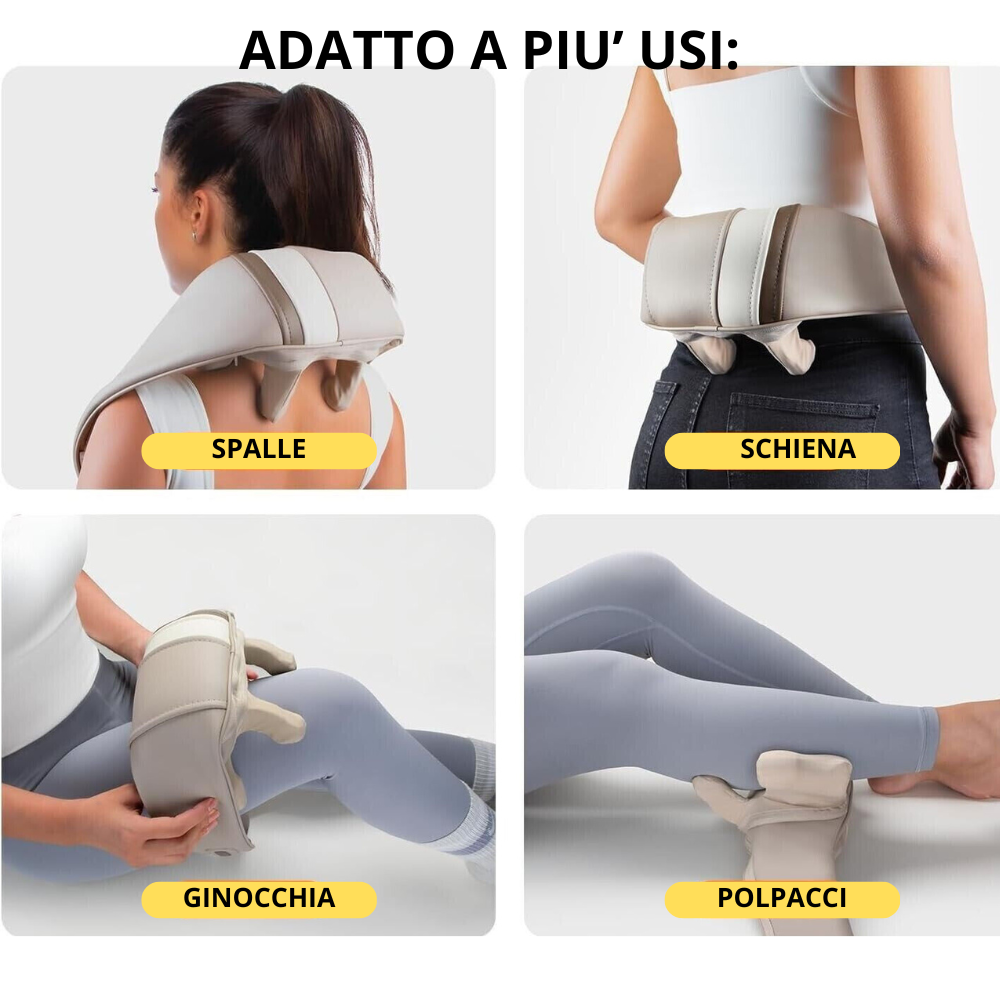 ADATTO A PIU' USI:

SPALLE

SCHIENA

GINOCCHIA

POLPACCI