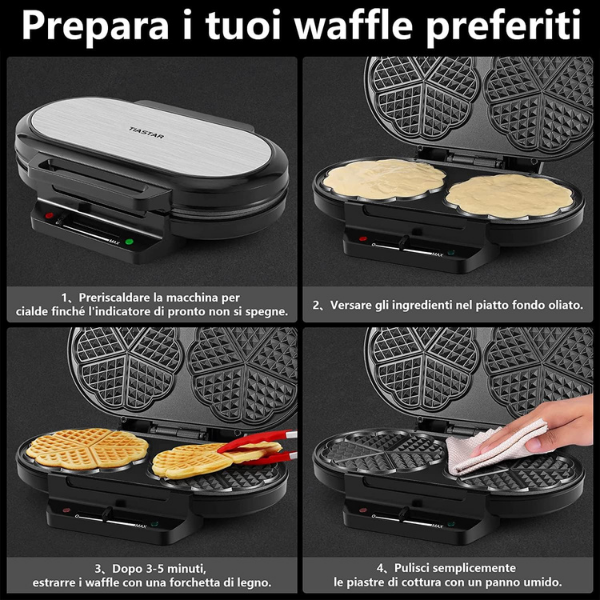 Prepara i tuoi waffle preferiti

TIASTAR

MAX

1、Preriscaldare la macchina per cialde finché l'indicatore di pronto non si spegne.

MAX

2、Versare gli ingredienti nel piatto fondo oliato.

MAX

3、Dopo 3-5 minuti, estrarre i waffle con una forchetta di legno.

MAX

4、Pulisci semplicemente le piastre di cottura con un panno umido.