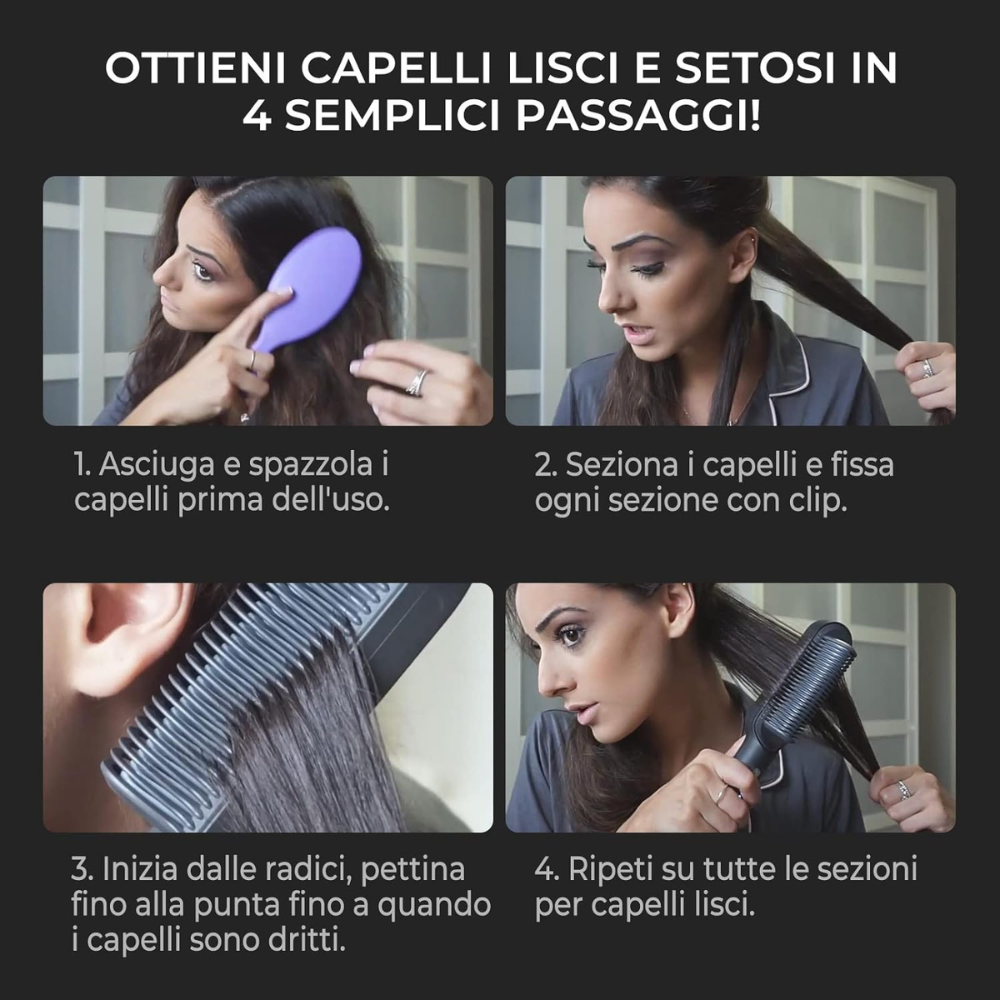 OTTIENI CAPELLI LISCI E SETOSI IN 4 SEMPLICI PASSAGGI!

1. Asciuga e spazzola i capelli prima dell'uso.

2. Seziona i capelli e fissa ogni sezione con clip.

3. Inizia dalle radici, pettina fino alla punta fino a quando i capelli sono dritti.

4. Ripeti su tutte le sezioni per capelli lisci.