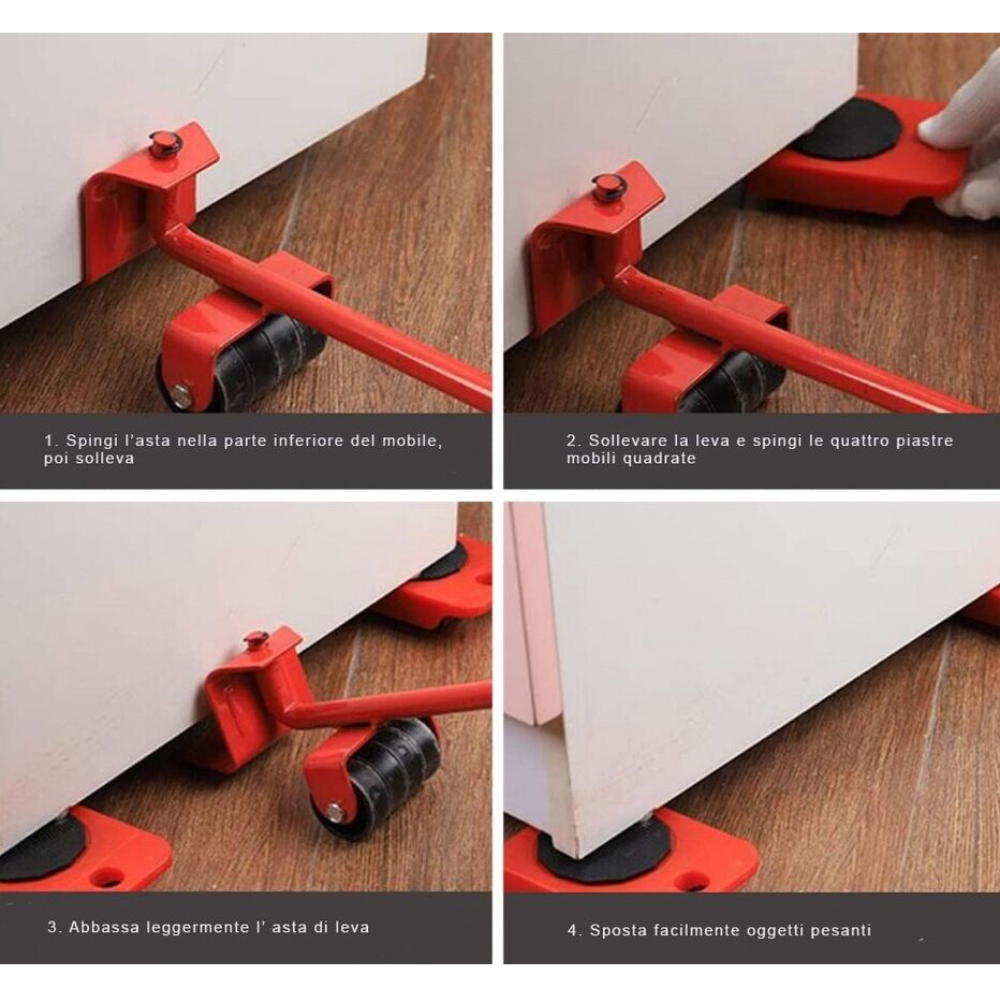 1. Spingi l'asta nella parte inferiore del mobile, poi solleva

2. Sollevare la leva e spingi le quattro piastre mobili quadrate

3. Abbassa leggermente l' asta di leva

4. Sposta facilmente oggetti pesanti