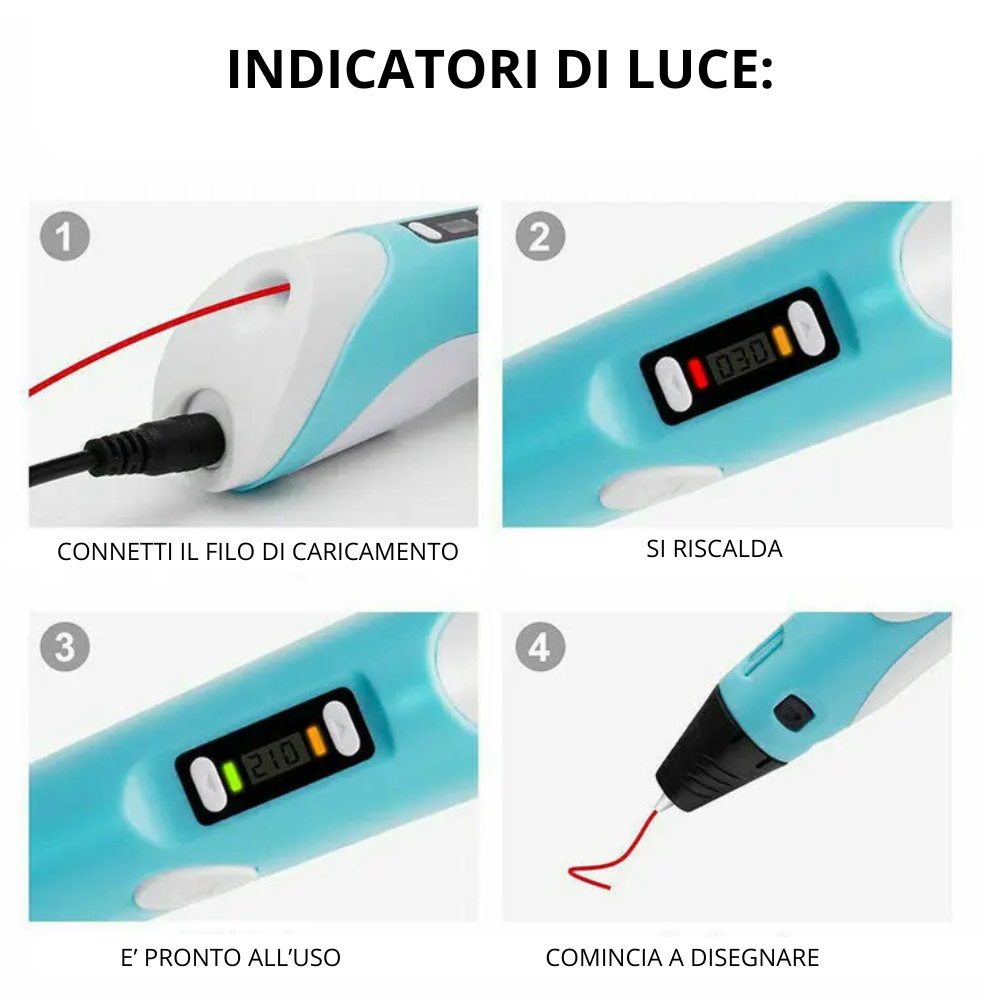 INDICATORI DI LUCE:

1

CONNETTI IL FILO DI CARICAMENTO

2

030

SI RISCALDA

3

210

E' PRONTO ALL'USO

4

COMINCIA A DISEGNARE