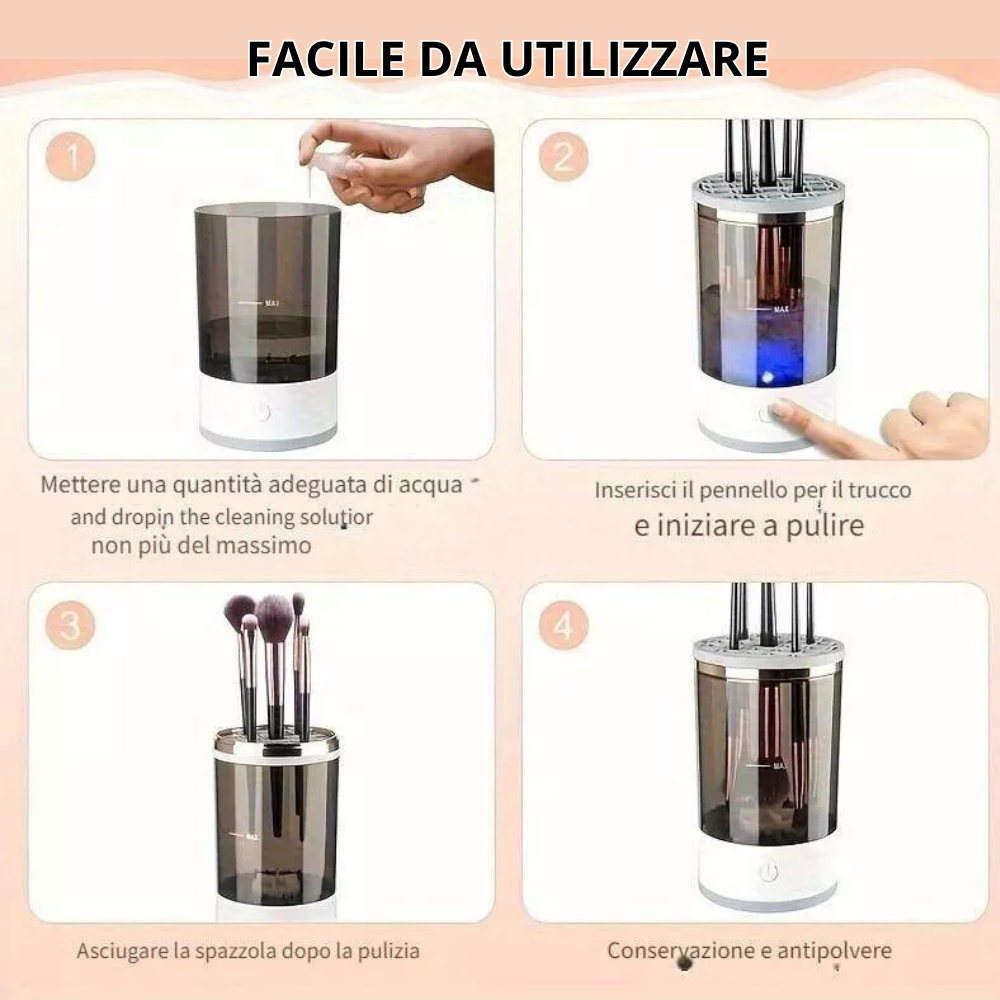 FACILE DA UTILIZZARE

1

MAX

Mettere una quantità adeguata di acqua and dropin the cleaning solutior non più del massimo

2

MAX

Inserisci il pennello per il trucco e iniziare a pulire

3

MAX

Asciugare la spazzola dopo la pulizia

4

MAX

Conservazione e antipolvere