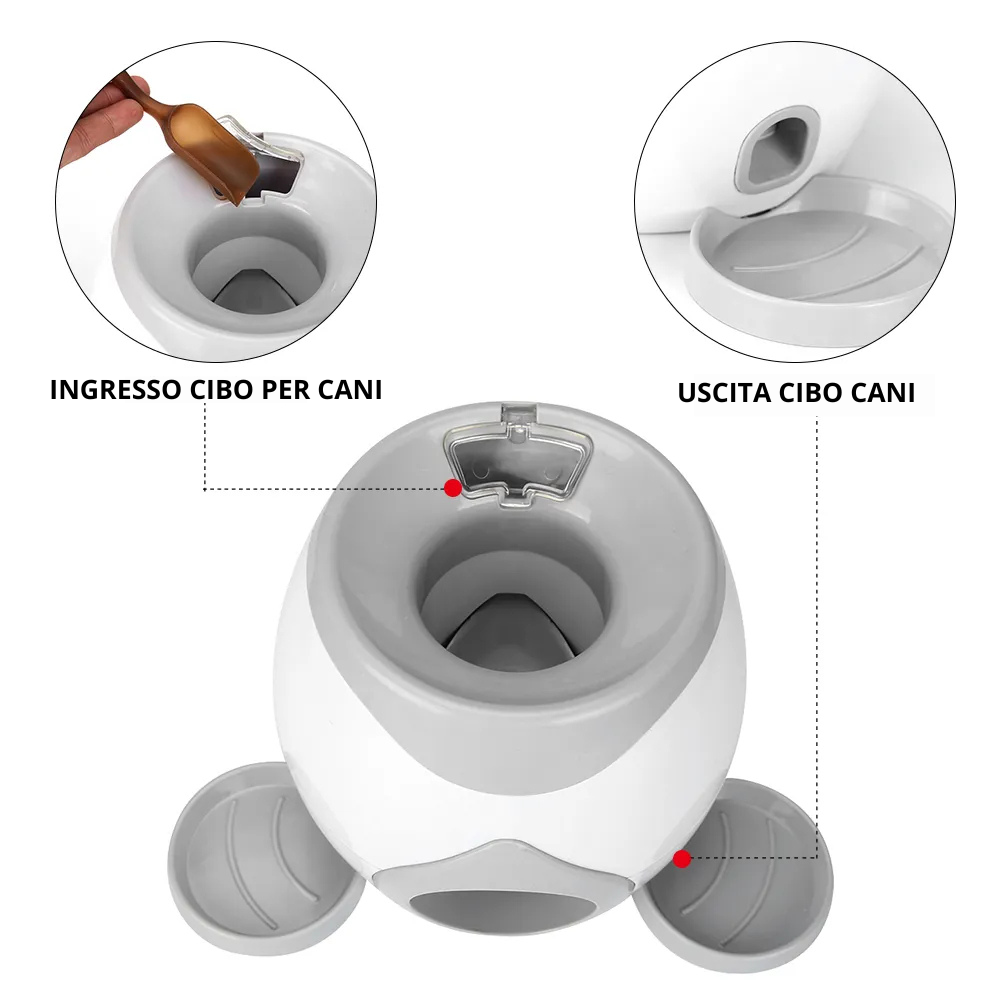 INGRESSO CIBO PER CANI

USCITA CIBO CANI